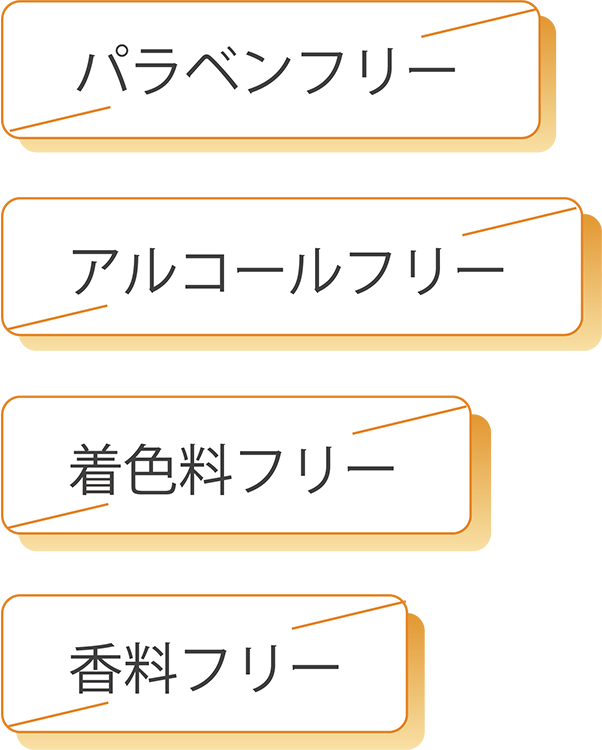 パラベンフリー

アルコールフリー

着色料フリー

香料フリー