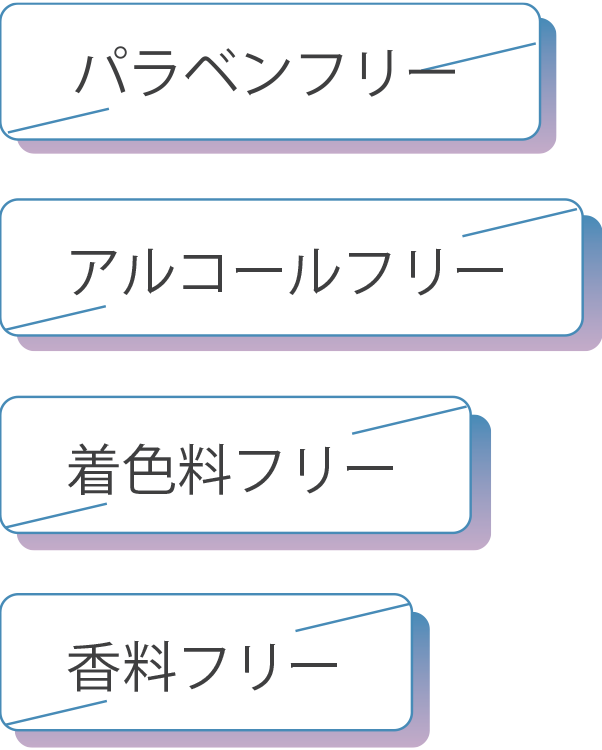 パラベンフリー

アルコールフリー

着色料フリー

香料フリー